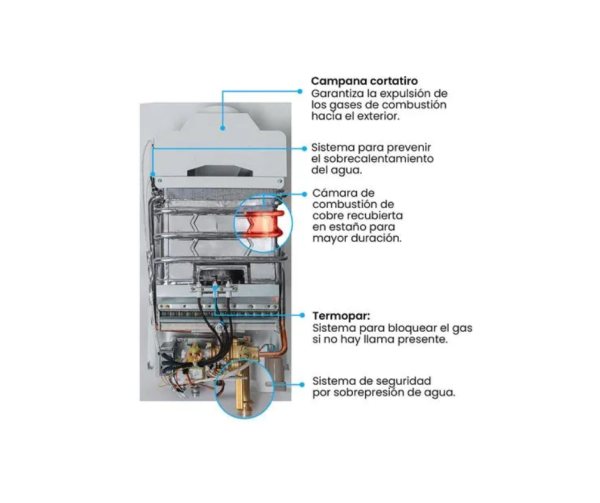 Campana cortatiro
Garantiza la expulsión de los gases de combustión hacia el exterior.

Sistema para prevenir el sobrecalentamiento del agua.

Cámara de combustión de cobre recubierta en estaño para mayor duración.

Termopar:
Sistema para bloquear el gas si no hay llama presente.

Sistema de seguridad por sobrepresión de agua.